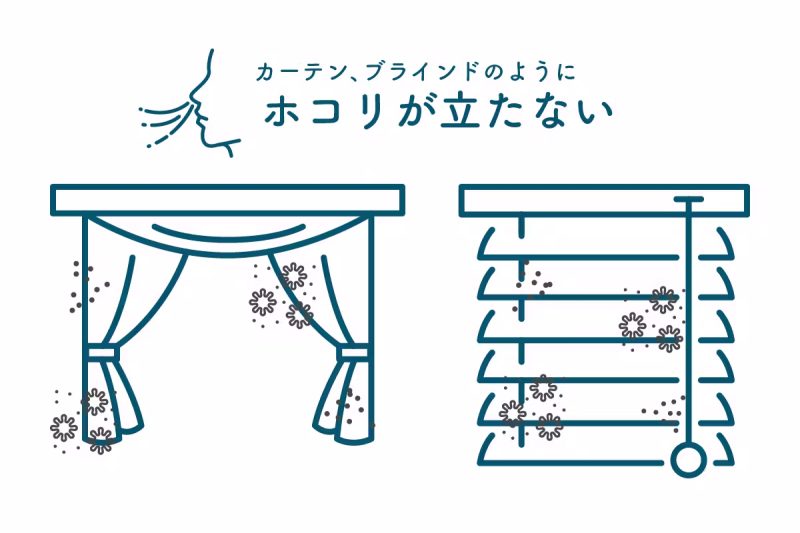 カーテン、ブラインドのように
ホコリが立たない